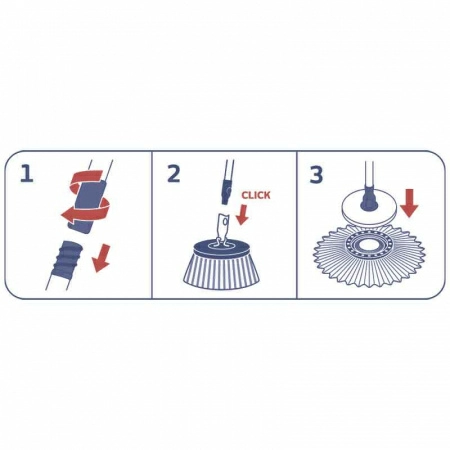 1

2

CLICK

3